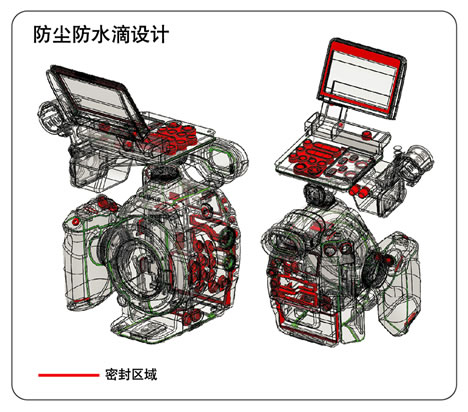 防尘防水滴设计

密封区域